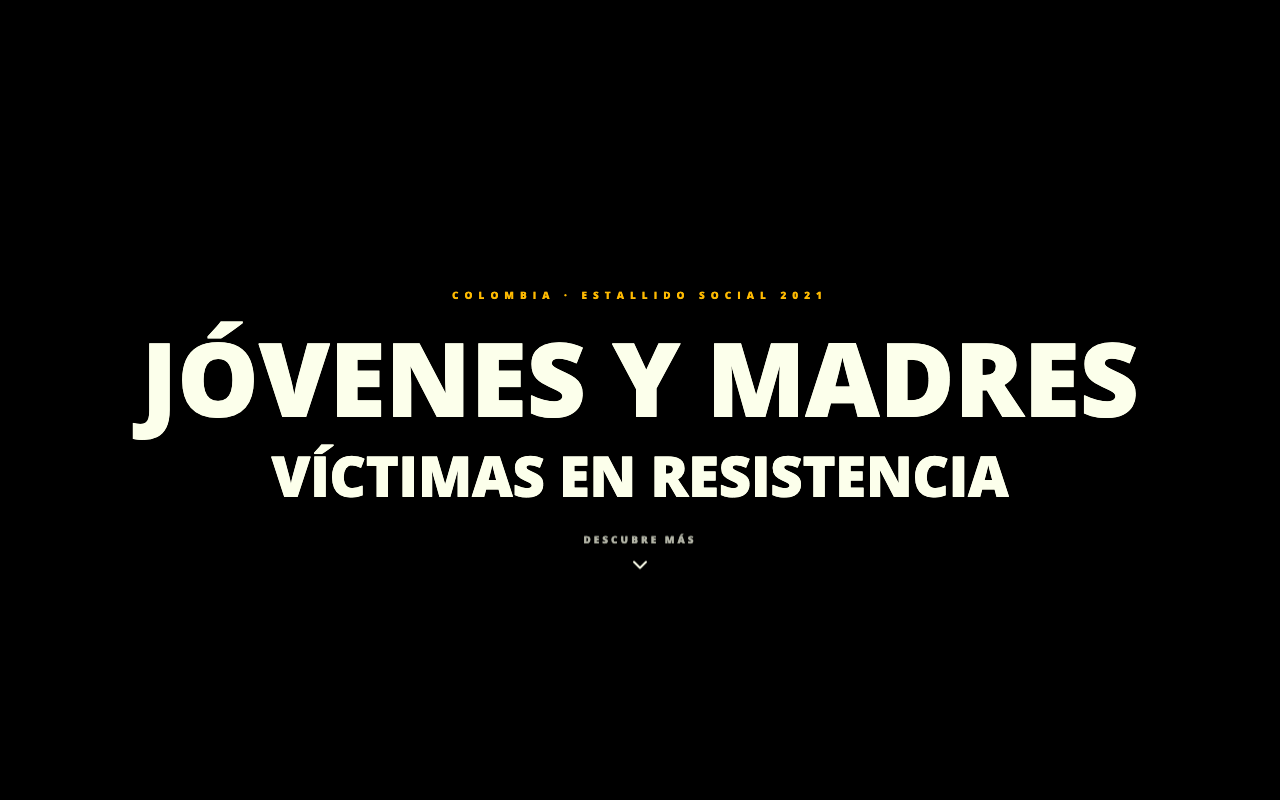 COLOMBIA · ESTALLIDO SOCIAL 2021

JÓVENES Y MADRES

VÍCTIMAS EN RESISTENCIA

DESCUBRE MÁS